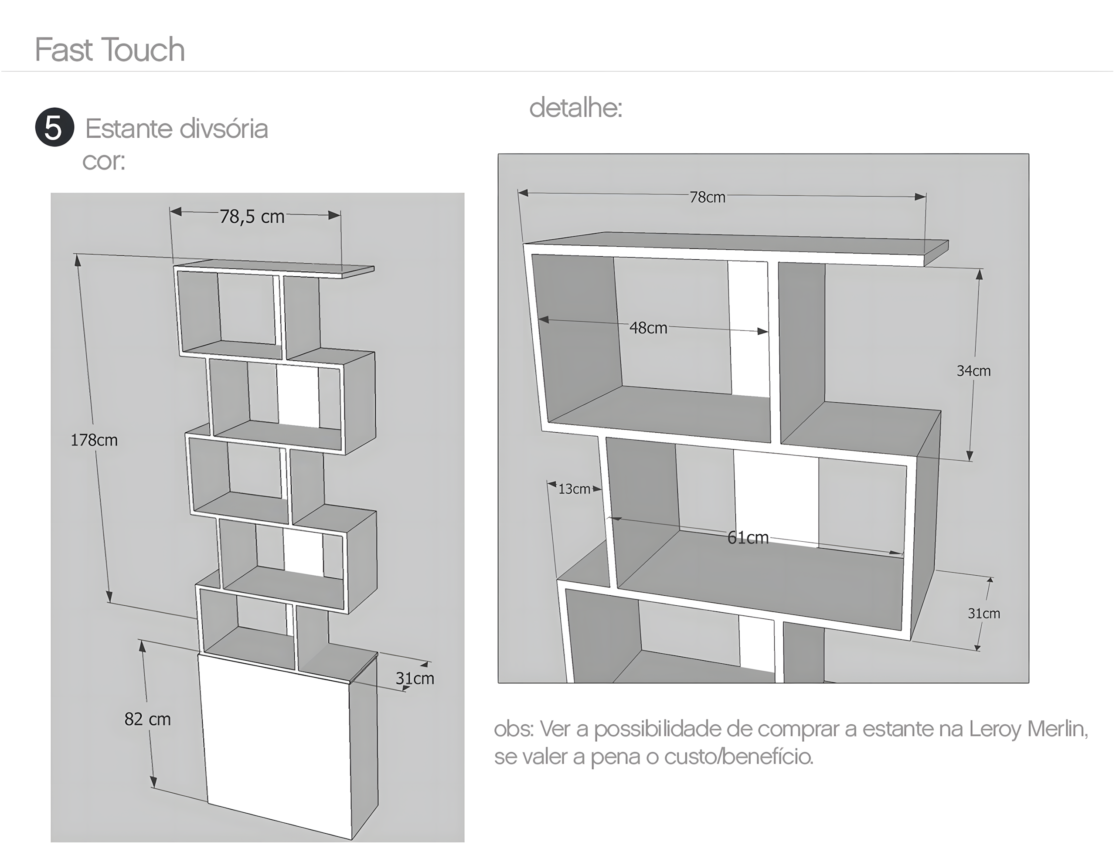 Fast Touch

5 Estante divsória
cor:

78,5 cm
178cm
31cm
82 cm

detalhe:

78cm
48cm
34cm
13cm
61cm
31cm

obs: Ver a possibilidade de comprar a estante na Leroy Merlin, se valer a pena o custo/benefício.